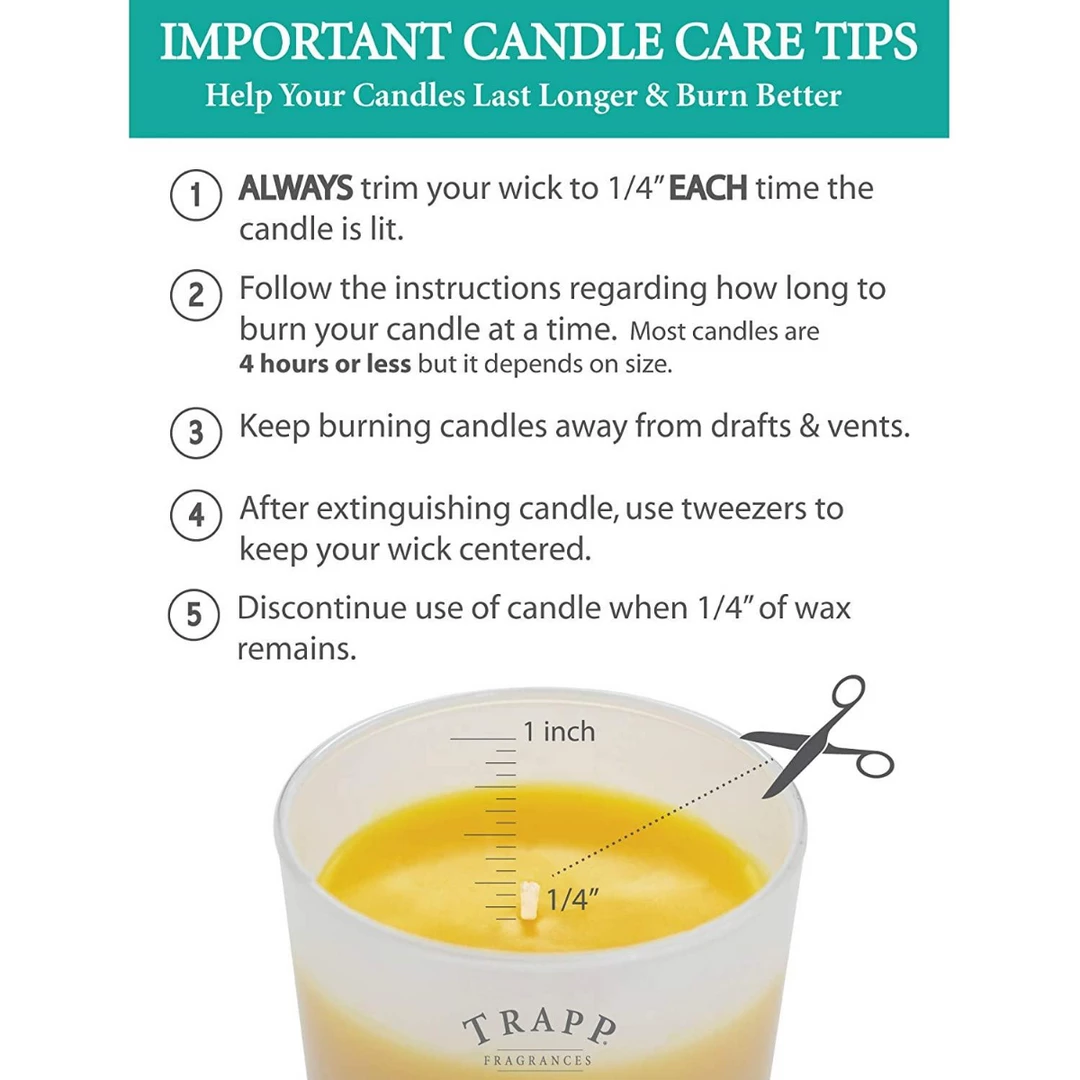 IMPORTANT CANDLE CARE TIPS
Help Your Candles Last Longer & Burn Better

1 ALWAYS trim your wick to 1/4" EACH time the candle is lit.

2 Follow the instructions regarding how long to burn your candle at a time. Most candles are 4 hours or less but it depends on size.

3 Keep burning candles away from drafts & vents.

4 After extinguishing candle, use tweezers to keep your wick centered.

5 Discontinue use of candle when 1/4" of wax remains.

1 inch

1/4"

TRAPP
FRAGRANCES